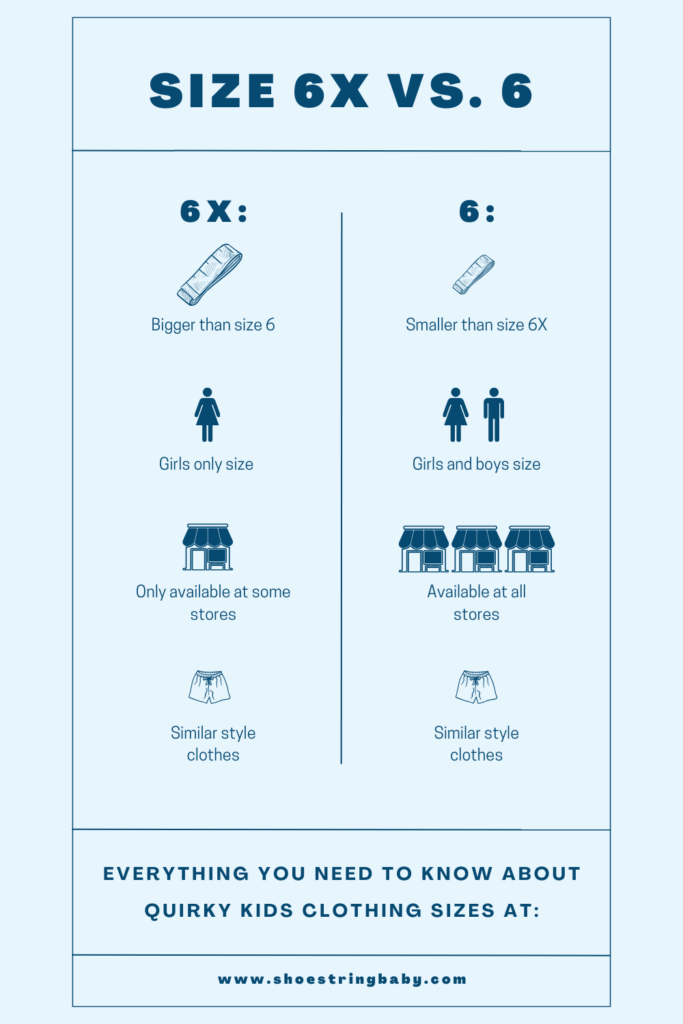 SIZE 6X VS. 6

6X:

Bigger than size 6

Girls only size

Only available at some stores

Similar style clothes

6:

Smaller than size 6X

Girls and boys size

Available at all stores

Similar style clothes

EVERYTHING YOU NEED TO KNOW ABOUT QUIRKY KIDS CLOTHING SIZES AT:

www.shoestringbaby.com