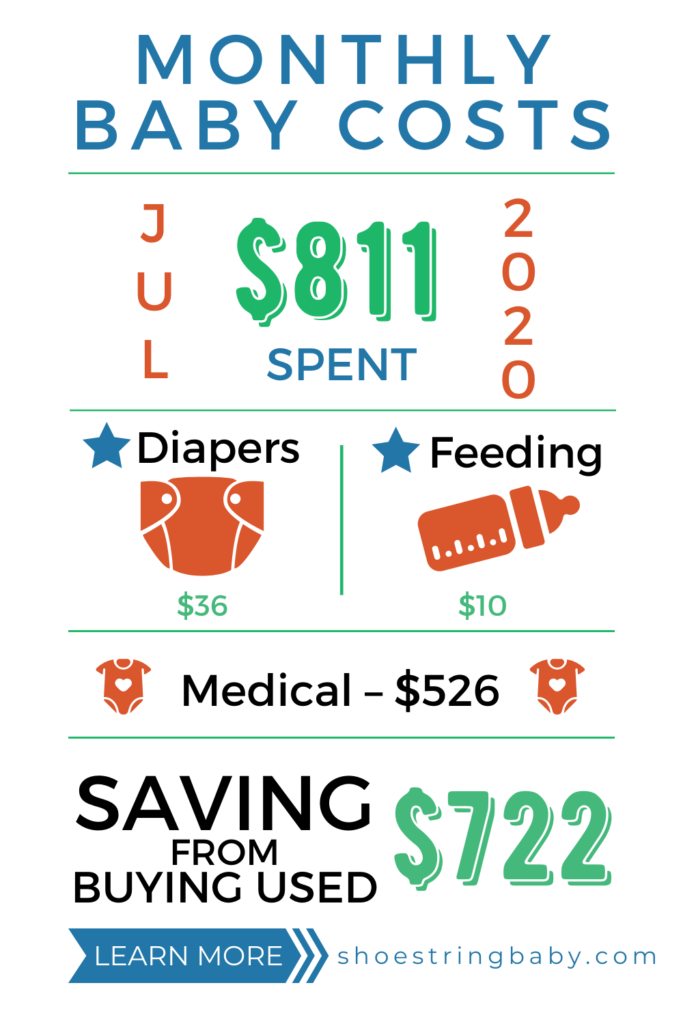 MONTHLY BABY COSTS

JUL

$811

SPENT

2020

Diapers

$36

Feeding

$10

Medical – $526

SAVING FROM BUYING USED

$722

LEARN MORE

shoestringbaby.com